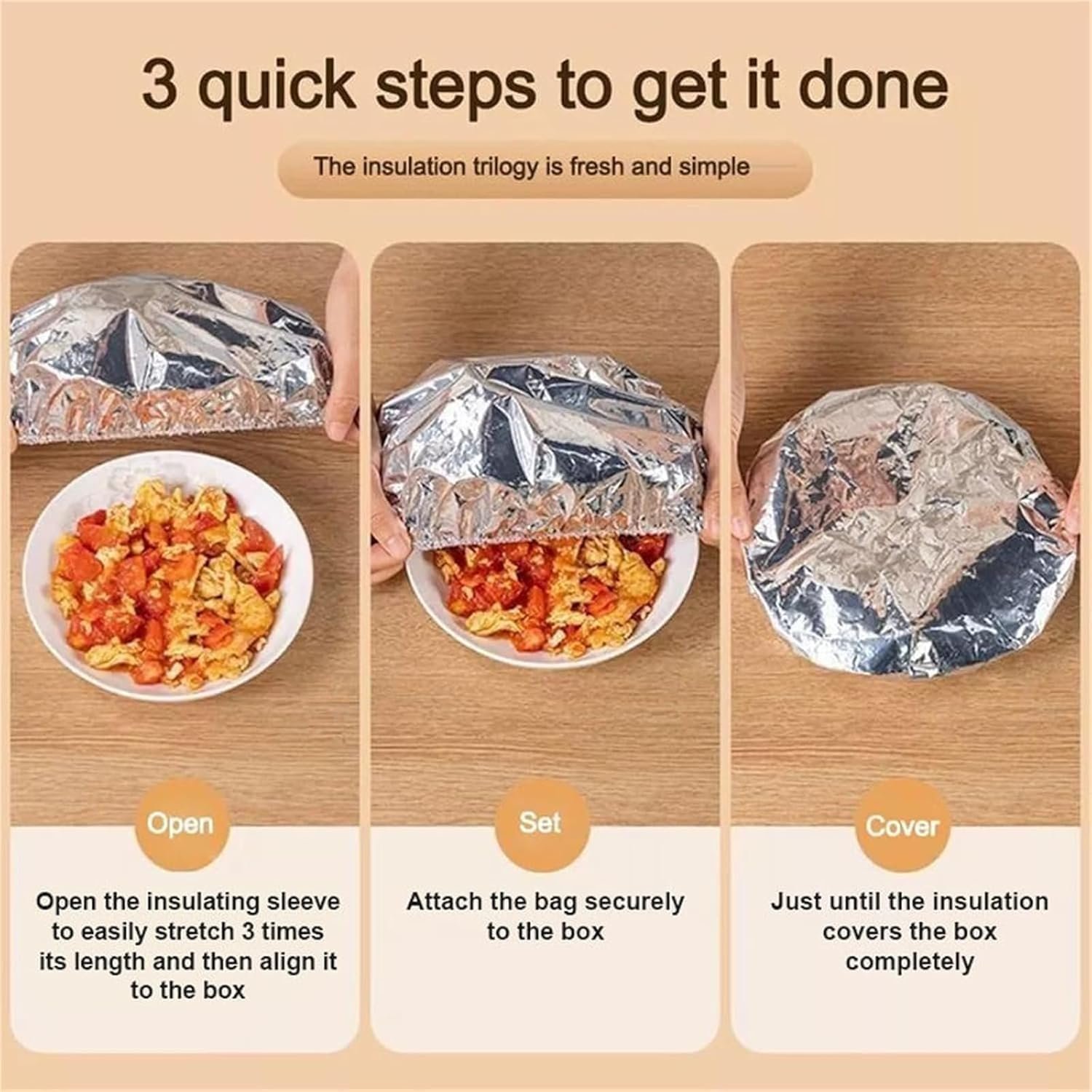 3 quick steps to get it done

The insulation trilogy is fresh and simple

Open

Open the insulating sleeve to easily stretch 3 times its length and then align it to the box

Set

Attach the bag securely to the box

Cover

Just until the insulation covers the box completely